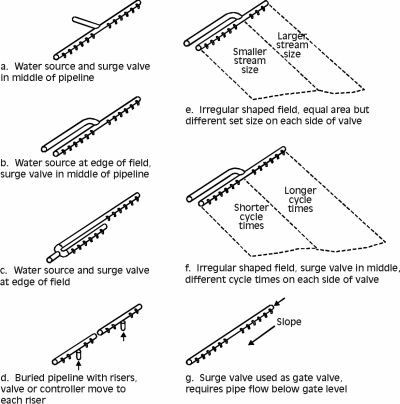 a. Water source and surge valve in middle of pipeline

b. Water source at edge of field, surge valve in middle of pipeline

c. Water source and surge valve at edge of field

d. Buried pipeline with risers, valve or controller move to each riser

Smaller stream size

Larger stream size

e. Irregular shaped field, equal area but different set size on each side of valve

Shorter cycle times

Longer cycle times

f. Irregular shaped field, surge valve in middle, different cycle times on each side of valve

Slope

g. Surge valve used as gate valve, requires pipe flow below gate level