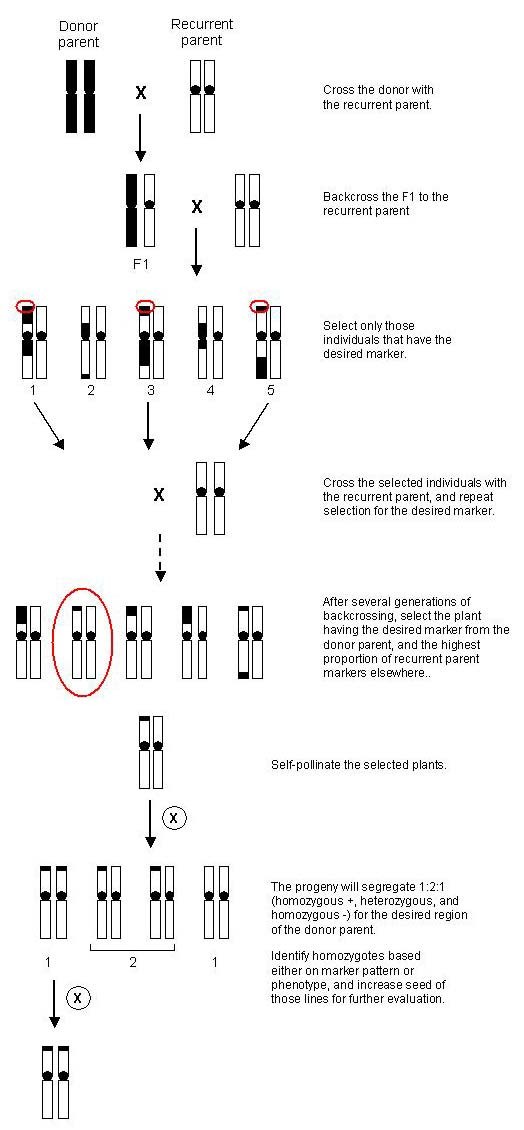 Donor parent

Recurrent parent

X

Cross the donor with the recurrent parent.

X

F1

Backcross the F1 to the recurrent parent

1 2 3 4 5

Select only those individuals that have the desired marker.

X

Cross the selected individuals with the recurrent parent, and repeat selection for the desired marker.

After several generations of backcrossing, select the plant having the desired marker from the donor parent, and the highest proportion of recurrent parent markers elsewhere..

Self-pollinate the selected plants.

X

1 2 1

The progeny will segregate 1:2:1 (homozygous +, heterozygous, and homozygous -) for the desired region of the donor parent.

Identify homozygotes based either on marker pattern or phenotype, and increase seed of those lines for further evaluation.

X